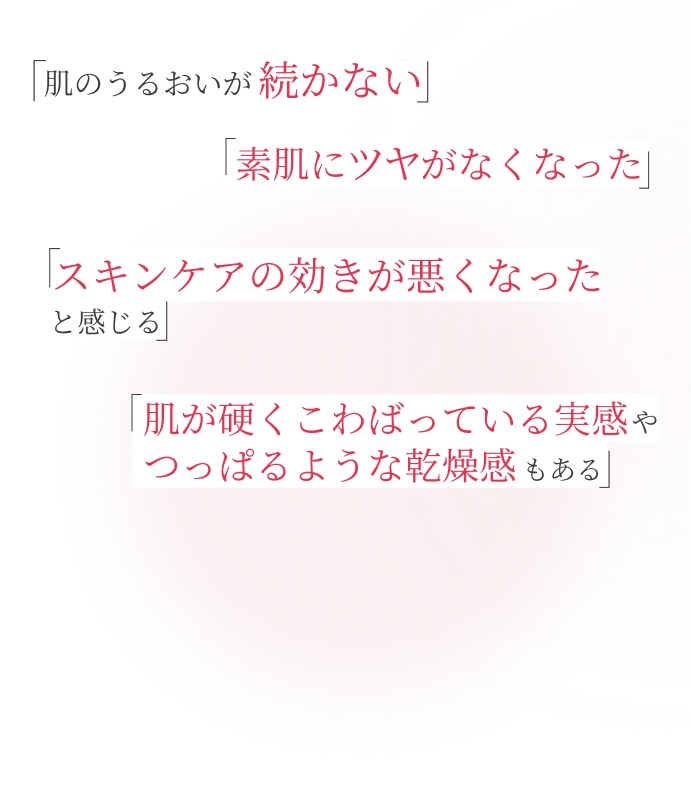 「肌のうるおいが続かない」

「素肌にツヤがなくなった」

「スキンケアの効きが悪くなったと感じる」

「肌が硬くこわばっている実感やつっぱるような乾燥感もある」