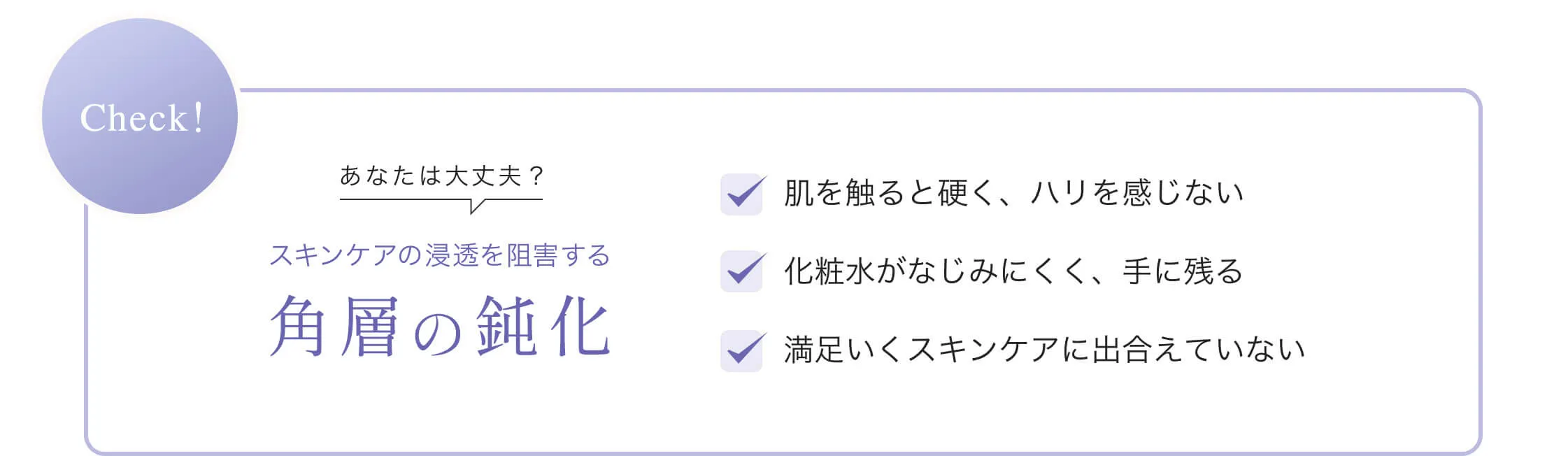 Check!

あなたは大丈夫？

スキンケアの浸透を阻害する
角層の鈍化

肌を触ると硬く、ハリを感じない

化粧水がなじみにくく、手に残る

満足いくスキンケアに出合えていない